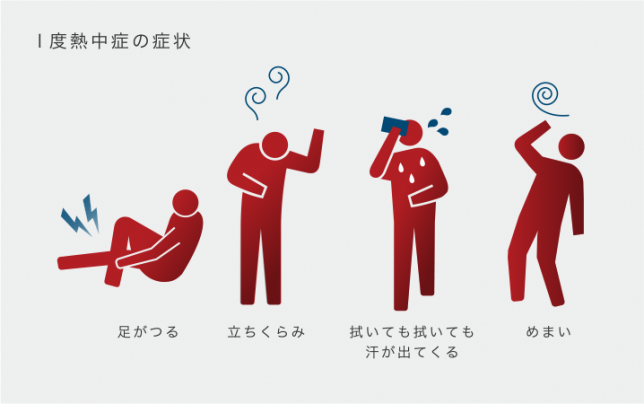 I度熱中症の症状

足がつる

立ちくらみ

拭いても拭いても汗が出てくる

めまい